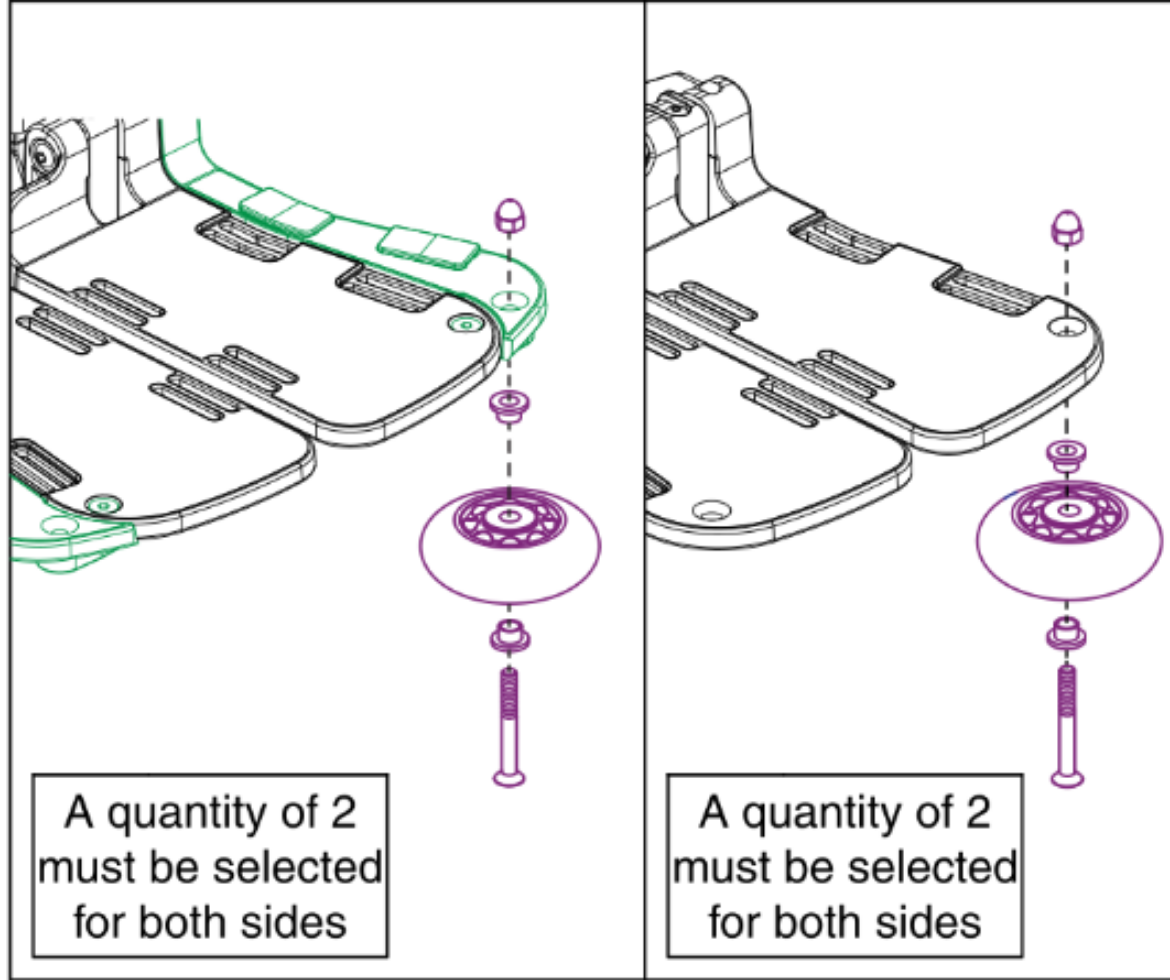 A quantity of 2 must be selected for both sides

A quantity of 2 must be selected for both sides